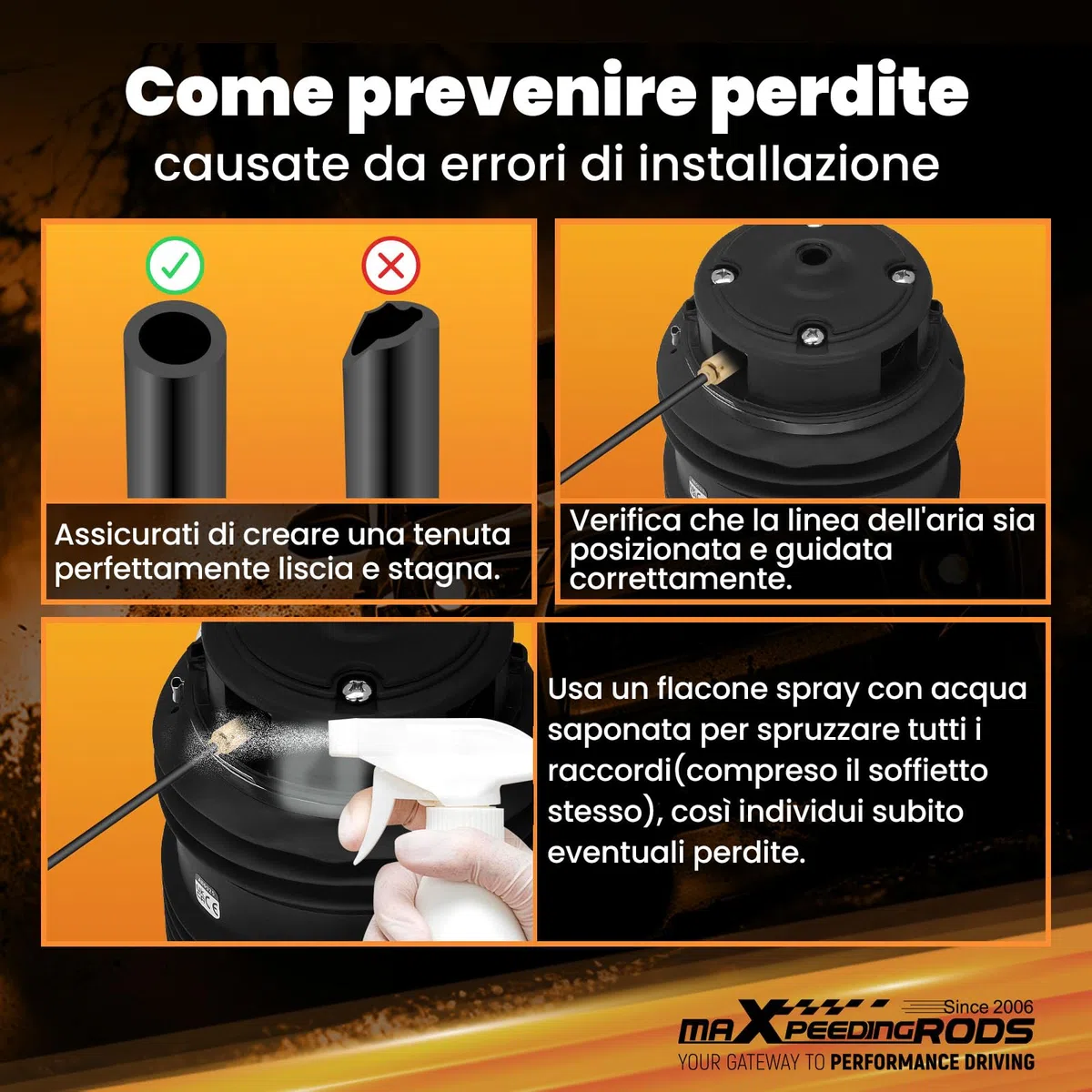 Come prevenire perdite
causate da errori di installazione

Assicurati di creare una tenuta perfettamente liscia e stagna.

Verifica che la linea dell'aria sia posizionata e guidata correttamente.

Usa un flacone spray con acqua saponata per spruzzare tutti i raccordi(compreso il soffietto stesso), così individui subito eventuali perdite.

Since 2006
maXpeedingRODS
YOUR GATEWAY TO PERFORMANCE DRIVING